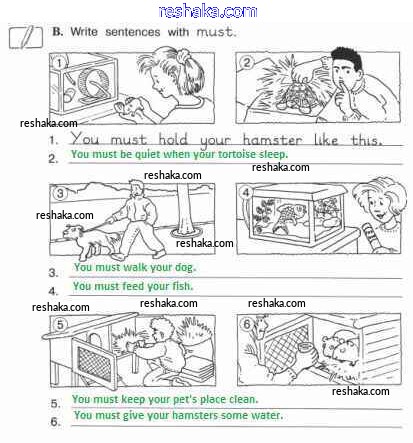 reshaka.com

B. Write sentences with must.

1

2

reshaka.com

1. You must hold your hamster like this.
2. You must be quiet when your tortoise sleep.

reshaka.com

reshaka.com

3

4

reshaka.com

reshaka.com

3. You must walk your dog.
4. You must feed your fish.

reshaka.com

reshaka.com

reshaka.com

5

6

reshaka.com

5. You must keep your pet's place clean.
6. You must give your hamsters some water.