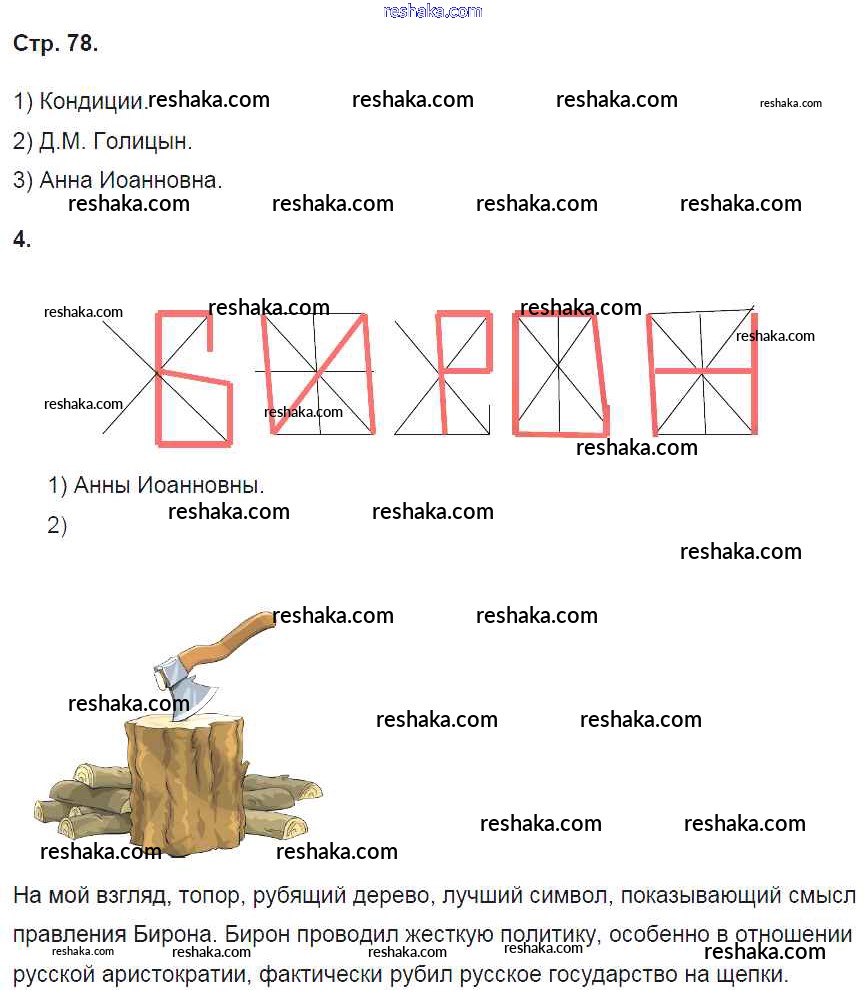 reshaka.com

Стр. 78.

1) Кондиции. reshaka.com reshaka.com reshaka.com reshaka.com

2) Д.М. Голицын.

3) Анна Иоанновна.

reshaka.com reshaka.com reshaka.com reshaka.com

4.

reshaka.com reshaka.com reshaka.com reshaka.com reshaka.com reshaka.com reshaka.com

БИРОН

1) Анны Иоанновны.

reshaka.com reshaka.com

2)

reshaka.com

reshaka.com reshaka.com

reshaka.com reshaka.com reshaka.com

reshaka.com reshaka.com

reshaka.com reshaka.com

На мой взгляд, топор, рубящий дерево, лучший символ, показывающий смысл правления Бирона. Бирон проводил жесткую политику, особенно в отношении русской аристократии, фактически рубил русское государство на щепки.

reshaka.com reshaka.com reshaka.com reshaka.com reshaka.com