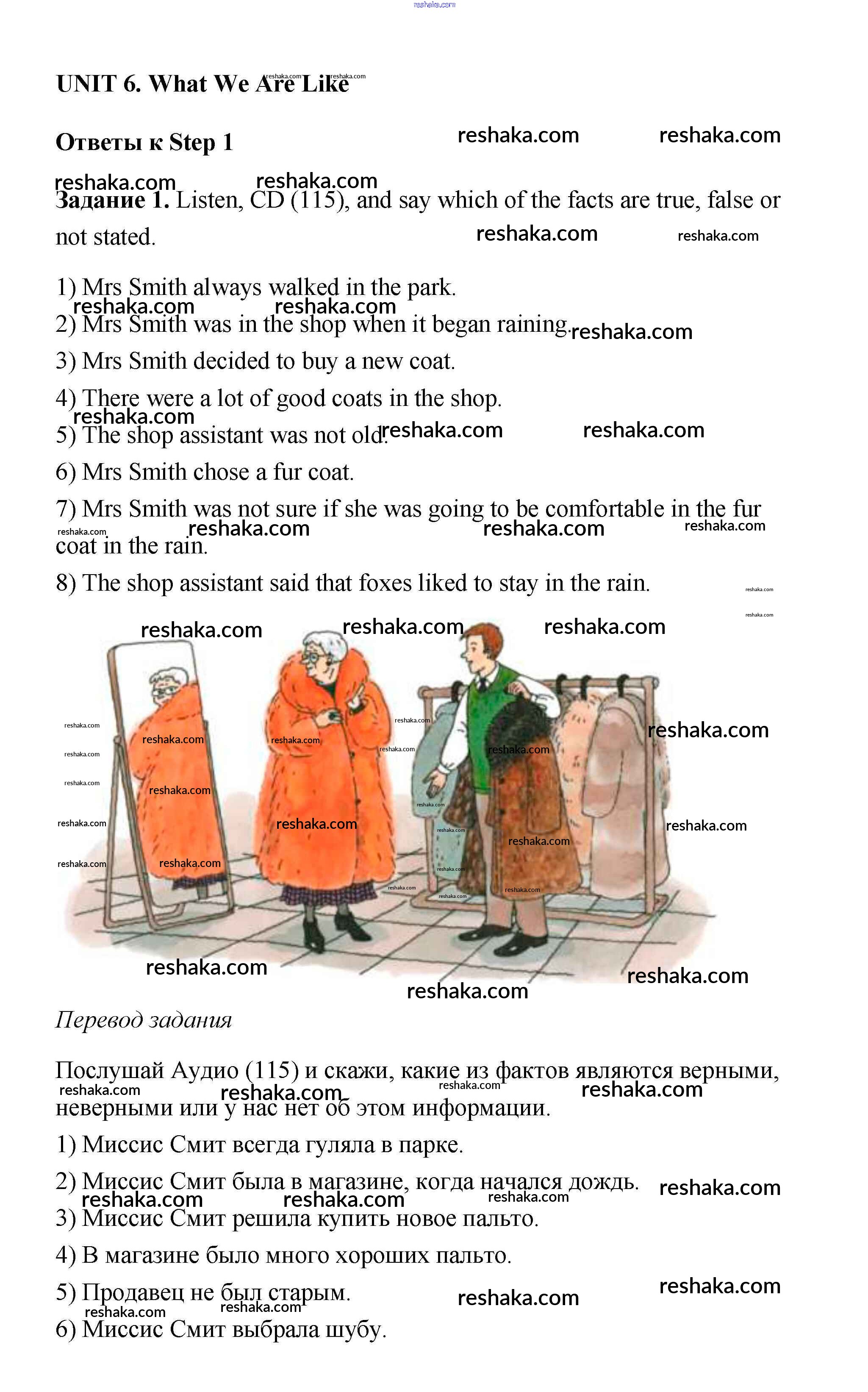 reshaka.com

UNIT 6. What We Are Like

Ответы к Step 1

Задание 1. Listen, CD (115), and say which of the facts are true, false or not stated.

1) Mrs Smith always walked in the park.

2) Mrs Smith was in the shop when it began raining.

3) Mrs Smith decided to buy a new coat.

4) There were a lot of good coats in the shop.

5) The shop assistant was not old.

6) Mrs Smith chose a fur coat.

7) Mrs Smith was not sure if she was going to be comfortable in the fur coat in the rain.

8) The shop assistant said that foxes liked to stay in the rain.

Перевод задания

Послушай Аудио (115) и скажи, какие из фактов являются верными, неверными или у нас нет об этом информации.

1) Миссис Смит всегда гуляла в парке.

2) Миссис Смит была в магазине, когда начался дождь.

3) Миссис Смит решила купить новое пальто.

4) В магазине было много хороших пальто.

5) Продавец не был старым.

6) Миссис Смит выбрала шубу.