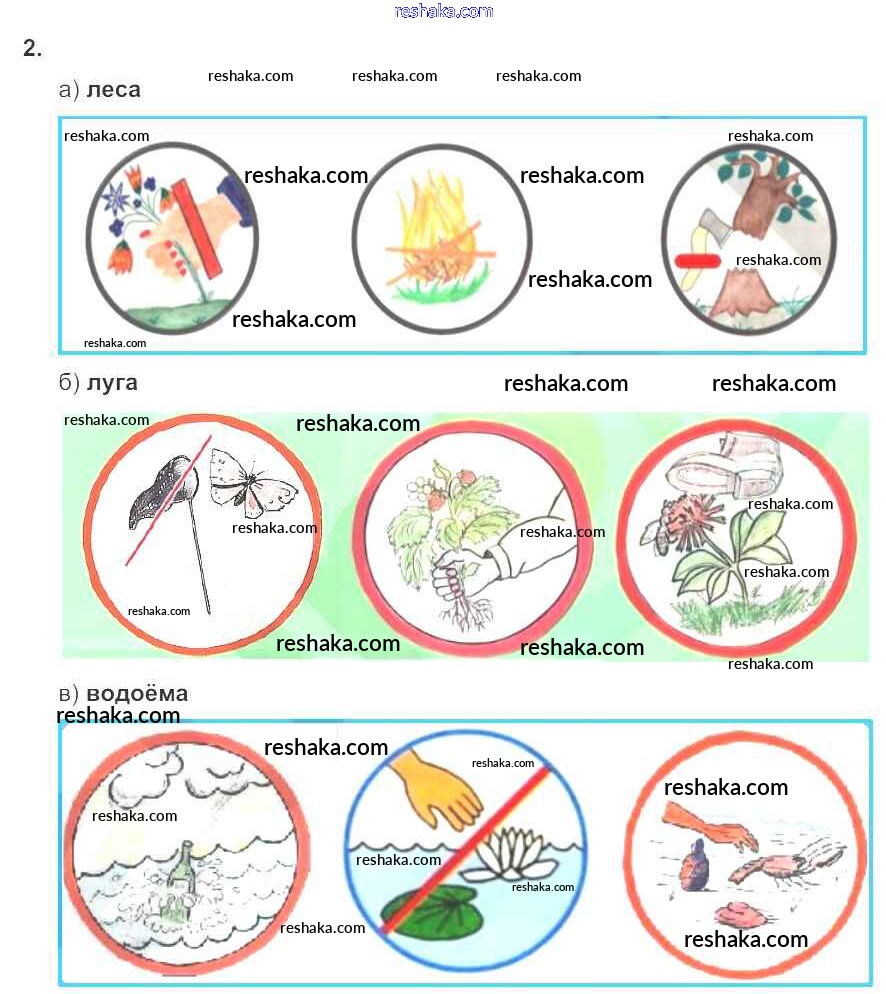 reshaka.com

2.

а) леса reshaka.com reshaka.com reshaka.com

reshaka.com reshaka.com reshaka.com reshaka.com reshaka.com reshaka.com reshaka.com reshaka.com

б) луга reshaka.com reshaka.com

reshaka.com reshaka.com reshaka.com reshaka.com reshaka.com reshaka.com reshaka.com reshaka.com reshaka.com reshaka.com

в) водоёма
reshaka.com

reshaka.com reshaka.com reshaka.com reshaka.com reshaka.com reshaka.com reshaka.com reshaka.com