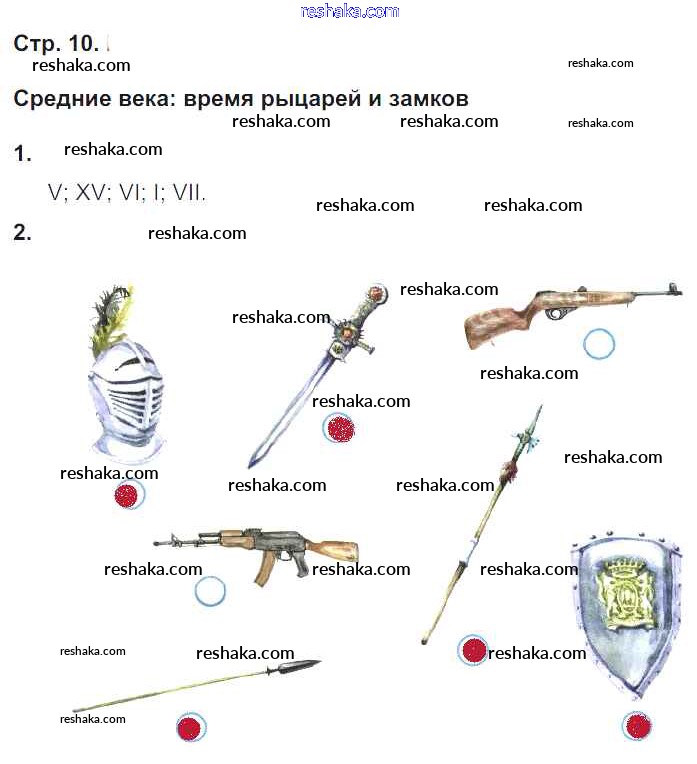 reshaka.com

Стр. 10.

reshaka.com reshaka.com

Средние века: время рыцарей и замков

reshaka.com reshaka.com reshaka.com

1. reshaka.com

V; XV; VI; I; VII.

reshaka.com reshaka.com

2. reshaka.com

reshaka.com reshaka.com reshaka.com reshaka.com reshaka.com reshaka.com reshaka.com reshaka.com reshaka.com reshaka.com reshaka.com reshaka.com reshaka.com reshaka.com reshaka.com