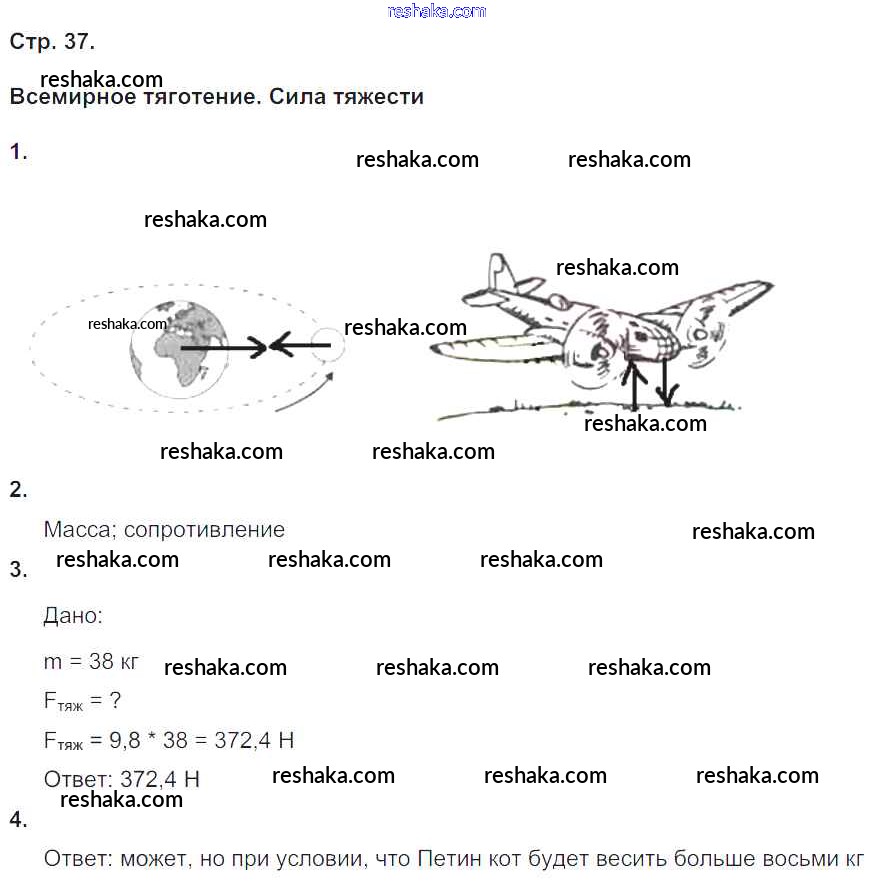 reshaka.com

Стр. 37.

reshaka.com

Всемирное тяготение. Сила тяжести

1.

reshaka.com reshaka.com

reshaka.com

reshaka.com

reshaka.com reshaka.com

reshaka.com

reshaka.com reshaka.com

2.

Масса; сопротивление

reshaka.com

reshaka.com reshaka.com reshaka.com

3.

Дано:

m = 38 кг

reshaka.com reshaka.com reshaka.com

$F_{тяж}$ = ?

$F_{тяж}$ = 9,8 * 38 = 372,4 Н

Ответ: 372,4 Н

reshaka.com reshaka.com reshaka.com

reshaka.com

4.

Ответ: может, но при условии, что Петин кот будет весить больше восьми кг